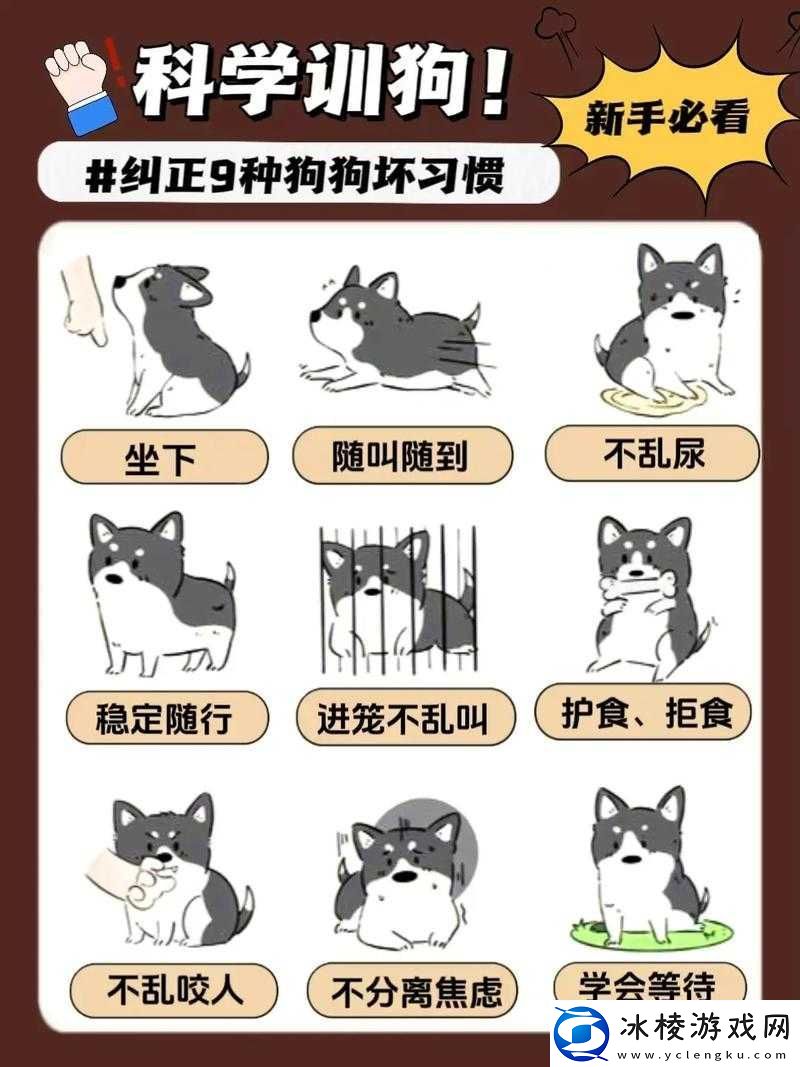 科学训狗！

新手必看

#纠正9种狗狗坏习惯

坐下

随叫随到

不乱尿

稳定随行

进笼不乱叫

护食、拒食

不乱咬人

不分离焦虑

学会等待

冰棱游戏网
www.yclengku.com