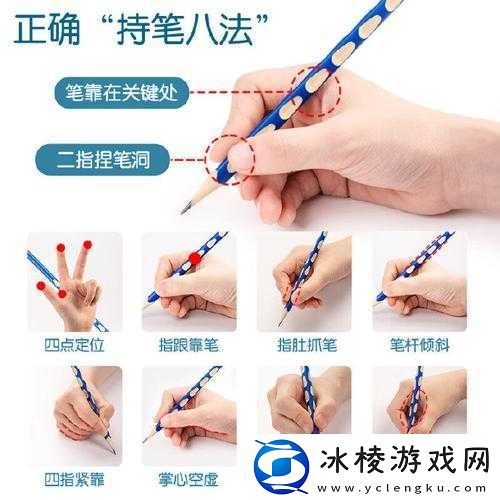 正确“持笔八法”

笔靠在关键处

二指捏笔洞

四点定位

指跟靠笔

指肚抓笔

笔杆倾斜

四指紧靠

掌心空虚

冰棱游戏网

www.yclengku.com